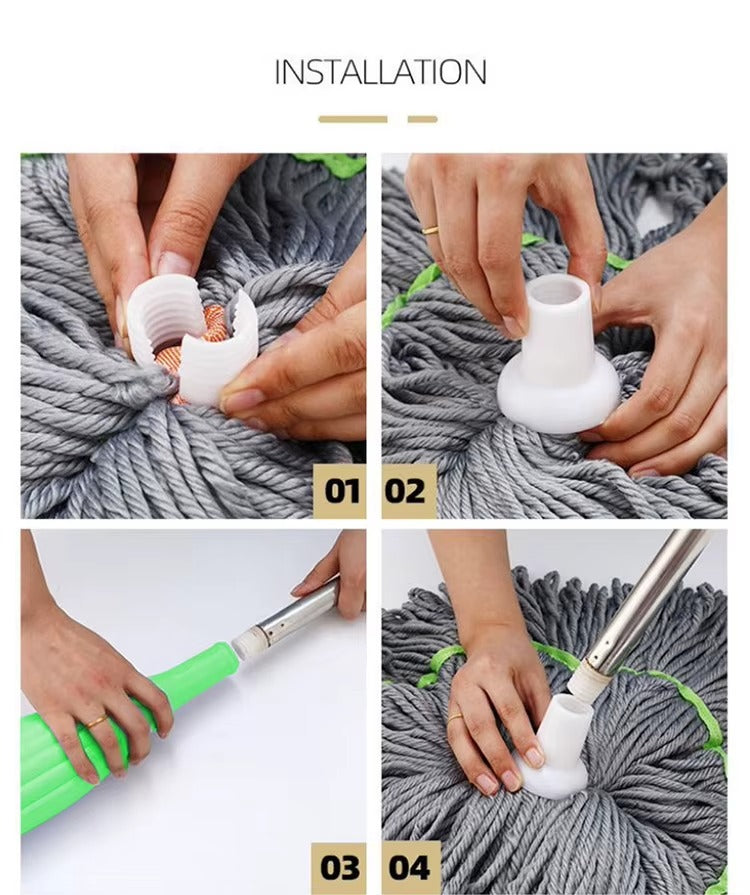 INSTALLATION

01

02

03

04