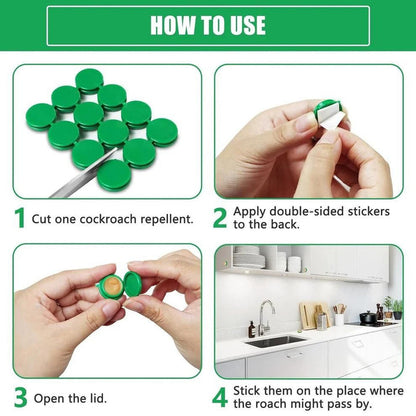 HOW TO USE

1 Cut one cockroach repellent.

2 Apply double-sided stickers to the back.

3 Open the lid.

4 Stick them on the place where the roach might pass by.