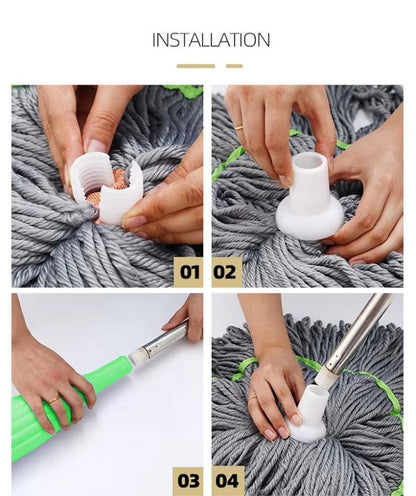 INSTALLATION

01

02

03

04